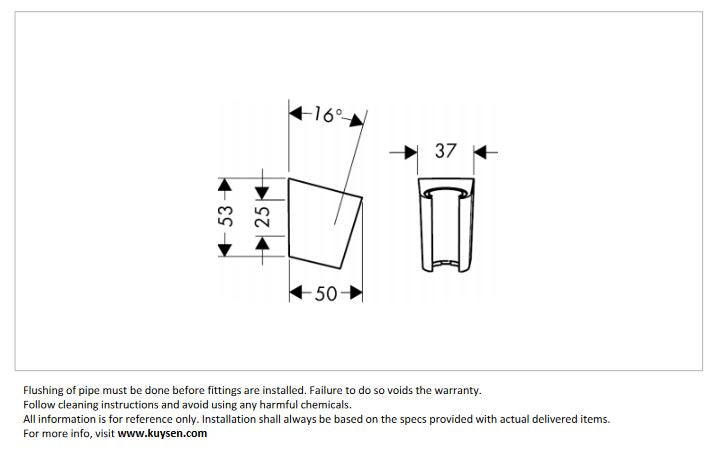 16°
37
53
25
50

Flushing of pipe must be done before fittings are installed. Failure to do so voids the warranty.
Follow cleaning instructions and avoid using any harmful chemicals.
All information is for reference only. Installation shall always be based on the specs provided with actual delivered items.
For more info, visit www.kuysen.com