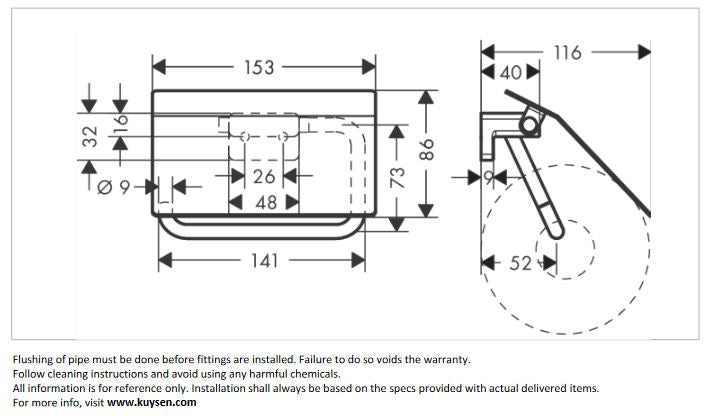 153
32
16
Ø 9
26
48
73
86
141
116
40
9
52

Flushing of pipe must be done before fittings are installed. Failure to do so voids the warranty.
Follow cleaning instructions and avoid using any harmful chemicals.
All information is for reference only. Installation shall always be based on the specs provided with actual delivered items.
For more info, visit www.kuysen.com