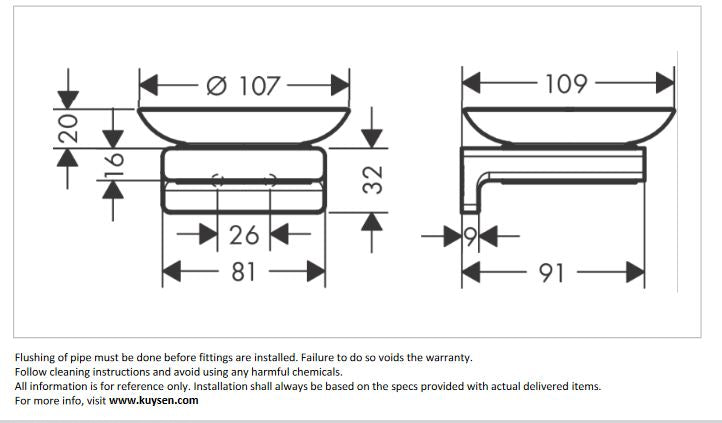 Ø 107
20
16
32
26
81
109
9
91

Flushing of pipe must be done before fittings are installed. Failure to do so voids the warranty.
Follow cleaning instructions and avoid using any harmful chemicals.
All information is for reference only. Installation shall always be based on the specs provided with actual delivered items.
For more info, visit www.kuysen.com