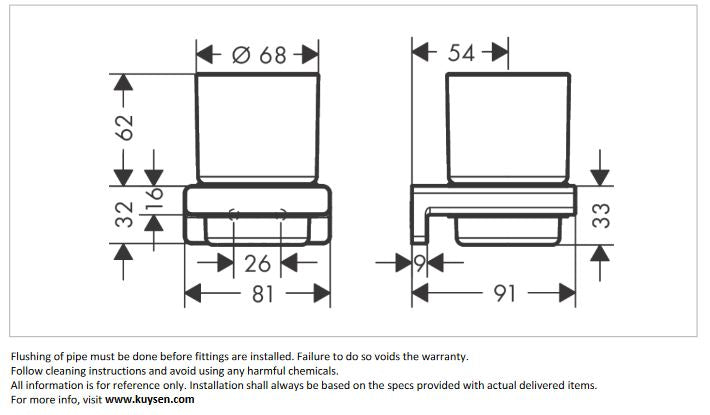 Ø 68
62
16
32
26
81
54
33
9
91

Flushing of pipe must be done before fittings are installed. Failure to do so voids the warranty.
Follow cleaning instructions and avoid using any harmful chemicals.
All information is for reference only. Installation shall always be based on the specs provided with actual delivered items.
For more info, visit www.kuysen.com