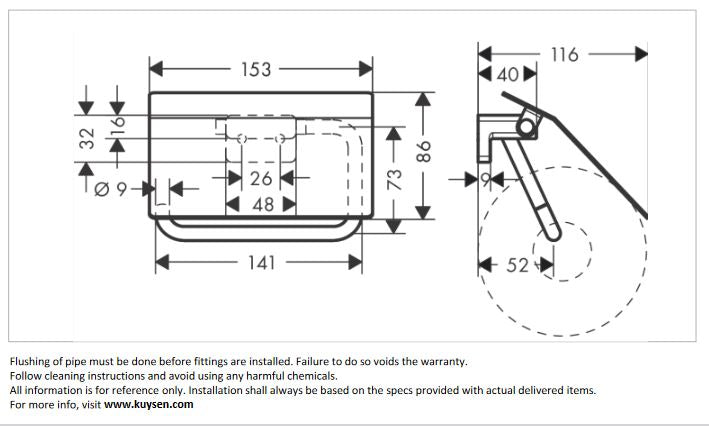 153
32
16
Ø 9
26
48
73
86
141
116
40
9
52

Flushing of pipe must be done before fittings are installed. Failure to do so voids the warranty.
Follow cleaning instructions and avoid using any harmful chemicals.
All information is for reference only. Installation shall always be based on the specs provided with actual delivered items.
For more info, visit www.kuysen.com