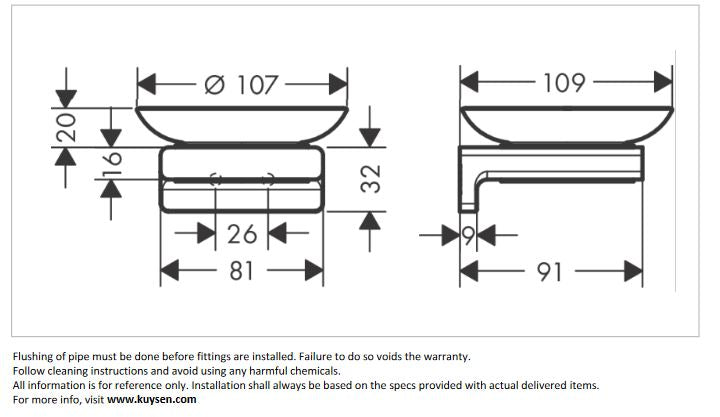 Ø 107
20
16
32
26
81
109
9
91

Flushing of pipe must be done before fittings are installed. Failure to do so voids the warranty.
Follow cleaning instructions and avoid using any harmful chemicals.
All information is for reference only. Installation shall always be based on the specs provided with actual delivered items.
For more info, visit www.kuysen.com