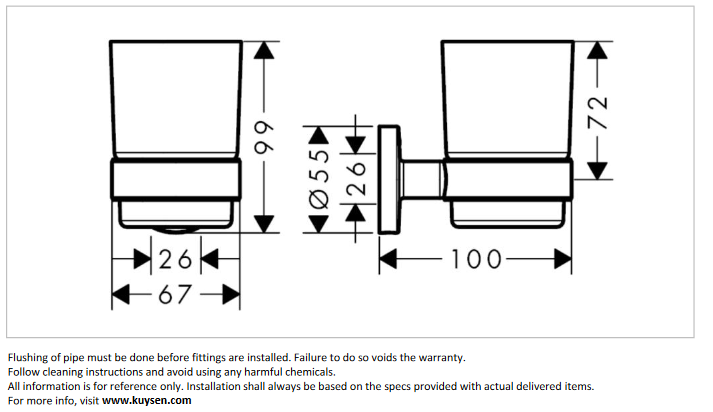 99

26

67

Ø55

26

72

100

Flushing of pipe must be done before fittings are installed. Failure to do so voids the warranty.
Follow cleaning instructions and avoid using any harmful chemicals.
All information is for reference only. Installation shall always be based on the specs provided with actual delivered items.
For more info, visit www.kuysen.com