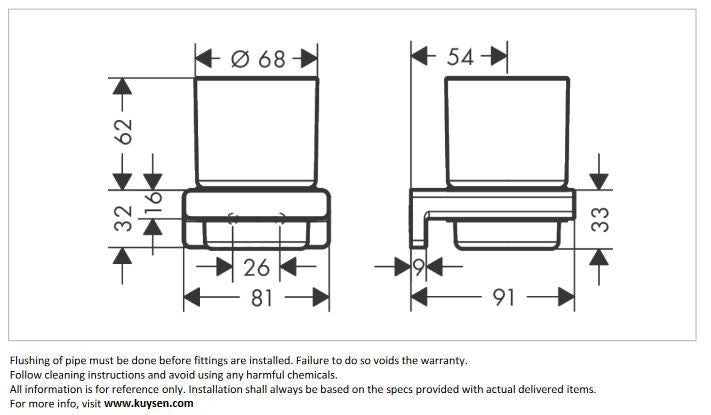 Ø 68
62
16
32
26
81
54
33
9
91

Flushing of pipe must be done before fittings are installed. Failure to do so voids the warranty.
Follow cleaning instructions and avoid using any harmful chemicals.
All information is for reference only. Installation shall always be based on the specs provided with actual delivered items.
For more info, visit www.kuysen.com