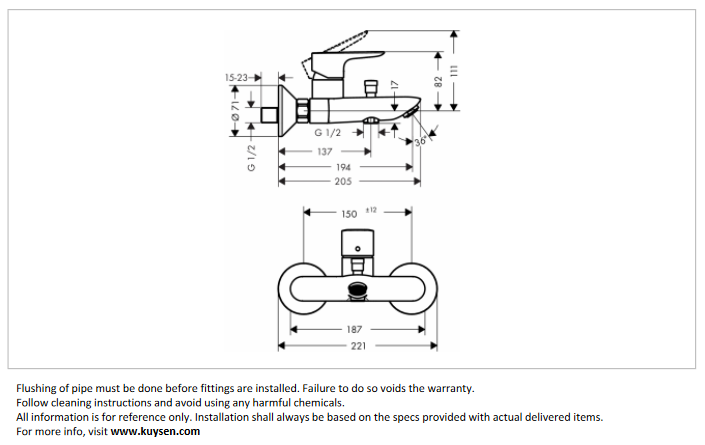 15-23
Ø 71
G 1/2
G 1/2
17
82
111
36°
137
194
205
150 ±12
187
221

Flushing of pipe must be done before fittings are installed. Failure to do so voids the warranty.
Follow cleaning instructions and avoid using any harmful chemicals.
All information is for reference only. Installation shall always be based on the specs provided with actual delivered items.
For more info, visit www.kuysen.com