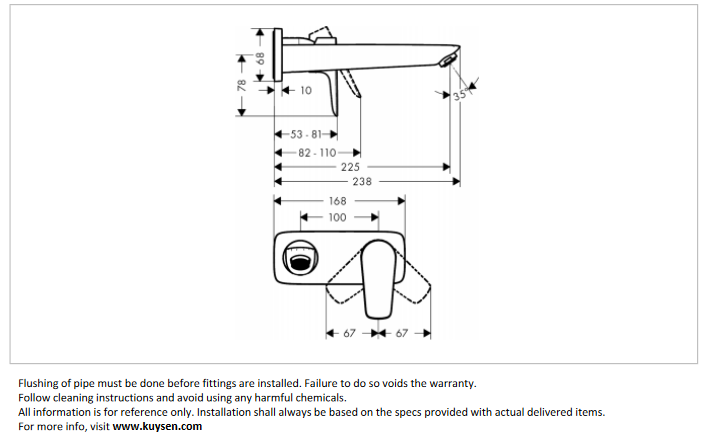 68
78
10
35°
53 - 81
82 - 110
225
238
168
100
67
67

Flushing of pipe must be done before fittings are installed. Failure to do so voids the warranty.
Follow cleaning instructions and avoid using any harmful chemicals.
All information is for reference only. Installation shall always be based on the specs provided with actual delivered items.
For more info, visit www.kuysen.com