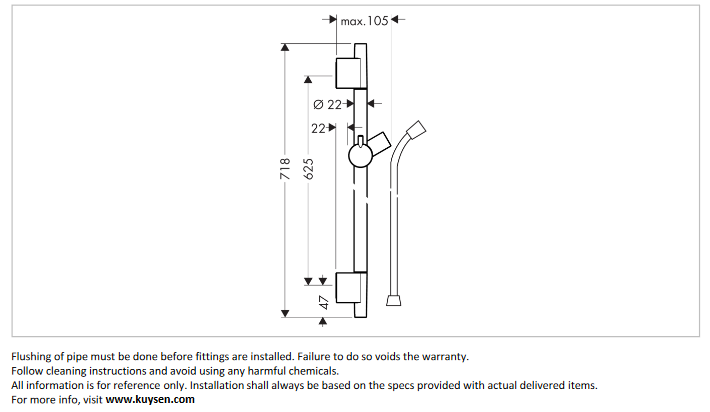 max.105

Ø 22

22

718

625

47

Flushing of pipe must be done before fittings are installed. Failure to do so voids the warranty.
Follow cleaning instructions and avoid using any harmful chemicals.
All information is for reference only. Installation shall always be based on the specs provided with actual delivered items.
For more info, visit www.kuysen.com