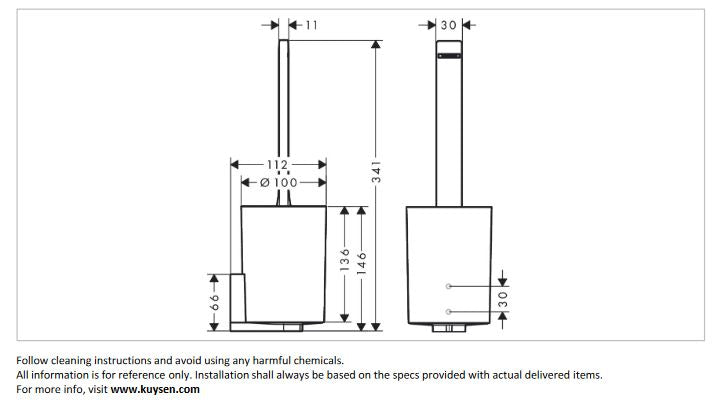 11

30

112

Ø 100

341

136

146

66

30

Follow cleaning instructions and avoid using any harmful chemicals.
All information is for reference only. Installation shall always be based on the specs provided with actual delivered items.
For more info, visit www.kuysen.com