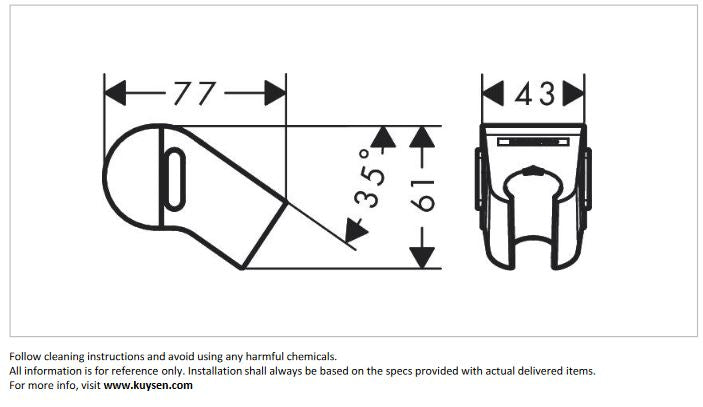 77

35°

61

43

Follow cleaning instructions and avoid using any harmful chemicals.
All information is for reference only. Installation shall always be based on the specs provided with actual delivered items.
For more info, visit www.kuysen.com