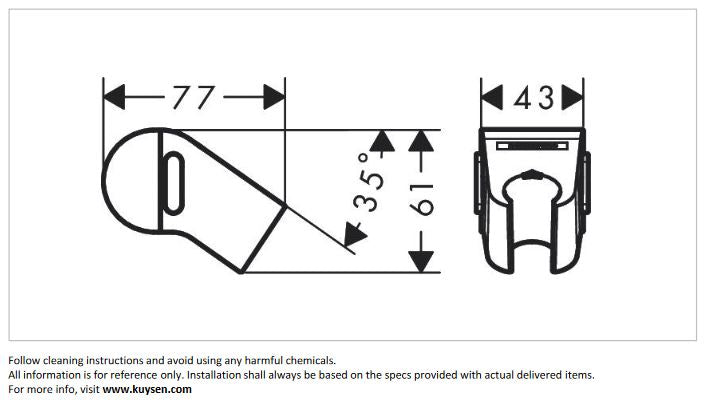 77

35°

61

43

Follow cleaning instructions and avoid using any harmful chemicals.
All information is for reference only. Installation shall always be based on the specs provided with actual delivered items.
For more info, visit www.kuysen.com