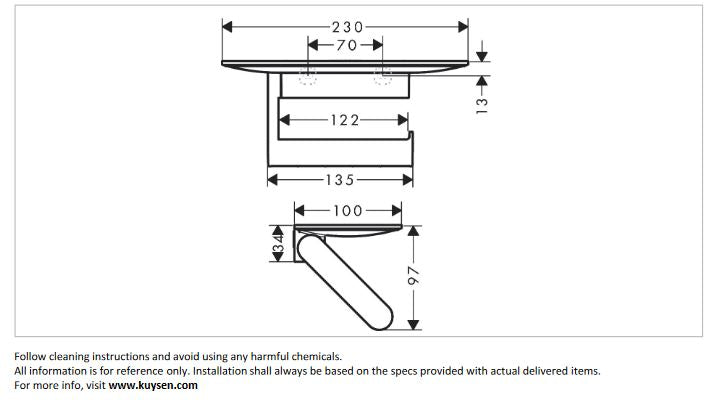 230
70
13
122
135
100
34
97

Follow cleaning instructions and avoid using any harmful chemicals.
All information is for reference only. Installation shall always be based on the specs provided with actual delivered items.
For more info, visit www.kuysen.com