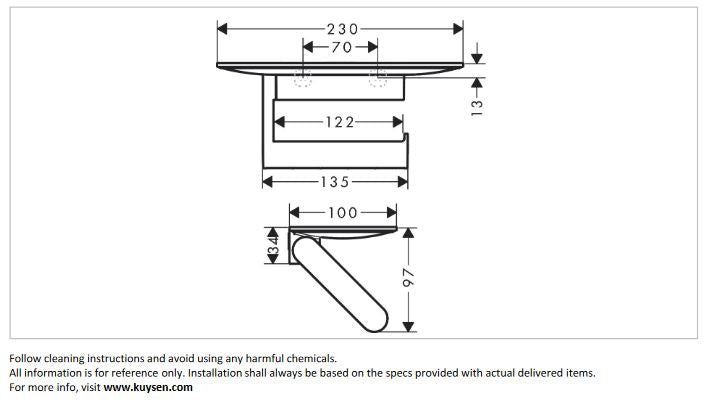 230
70
13
122
135
100
34
97

Follow cleaning instructions and avoid using any harmful chemicals.
All information is for reference only. Installation shall always be based on the specs provided with actual delivered items.
For more info, visit www.kuysen.com