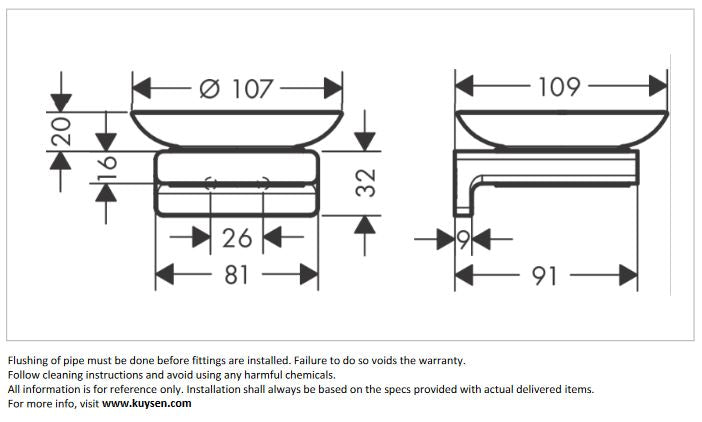 Ø 107

20

16

32

26

81

109

9

91

Flushing of pipe must be done before fittings are installed. Failure to do so voids the warranty.
Follow cleaning instructions and avoid using any harmful chemicals.
All information is for reference only. Installation shall always be based on the specs provided with actual delivered items.
For more info, visit www.kuysen.com