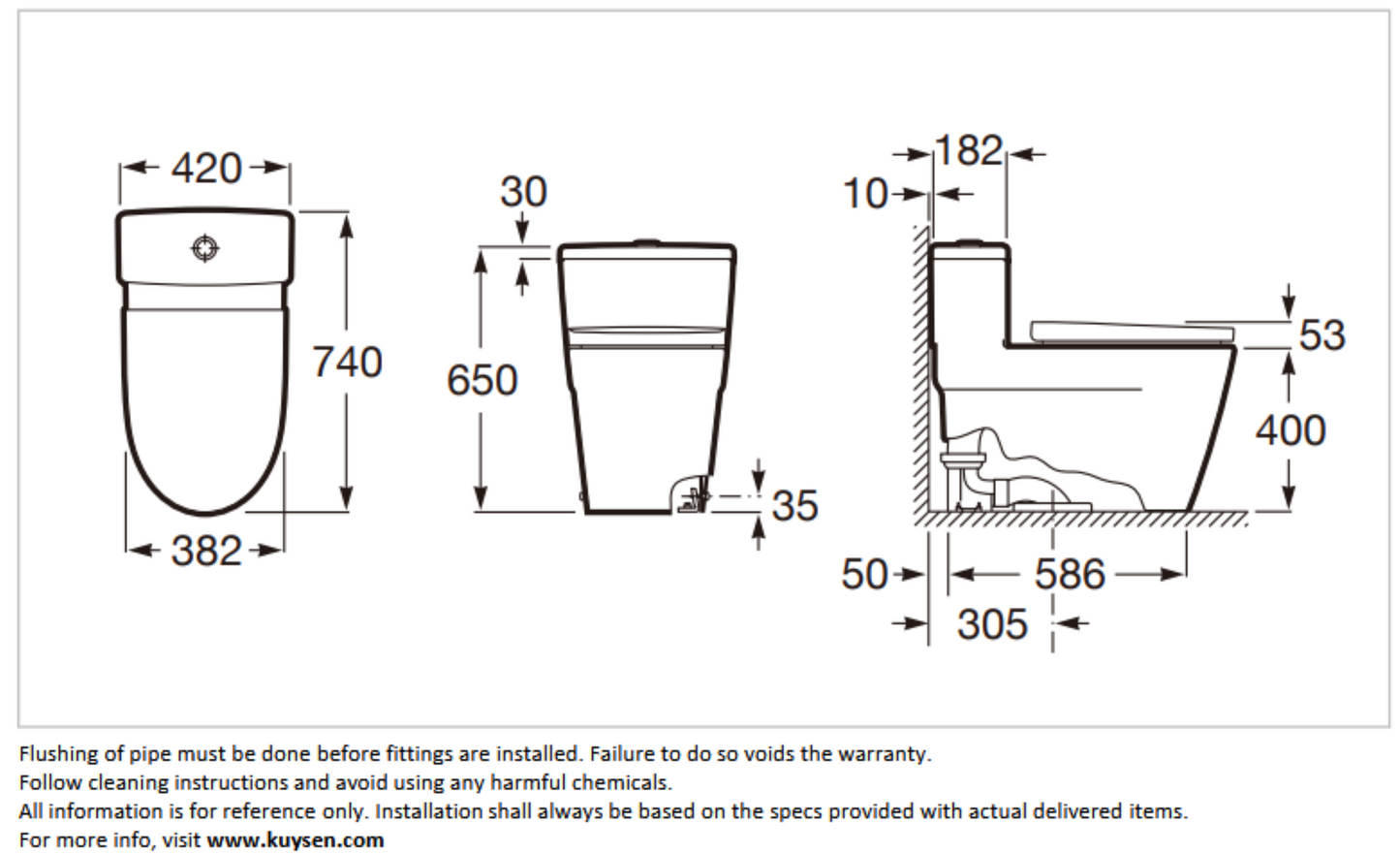 420

740

382

30

650

35

182

10

53

400

50

586

305

Flushing of pipe must be done before fittings are installed. Failure to do so voids the warranty.
Follow cleaning instructions and avoid using any harmful chemicals.
All information is for reference only. Installation shall always be based on the specs provided with actual delivered items.
For more info, visit www.kuysen.com