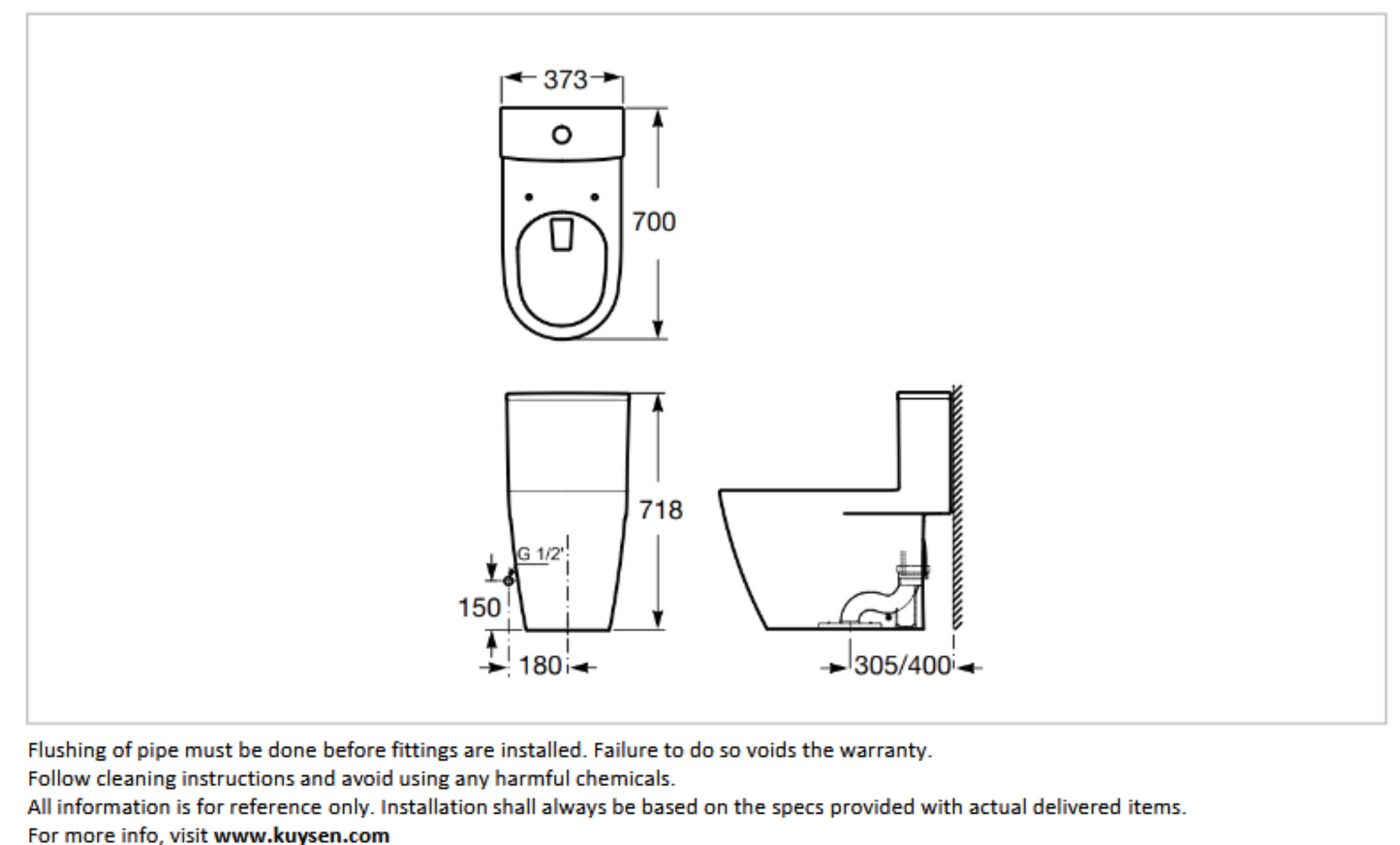 373

700

718

G 1/2'

150

180

305/400

Flushing of pipe must be done before fittings are installed. Failure to do so voids the warranty.
Follow cleaning instructions and avoid using any harmful chemicals.
All information is for reference only. Installation shall always be based on the specs provided with actual delivered items.
For more info, visit www.kuysen.com