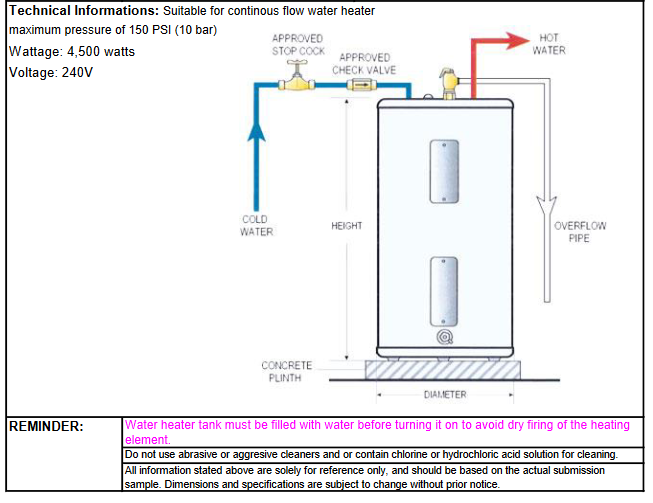 **Technical Informations:** Suitable for continous flow water heater
maximum pressure of 150 PSI (10 bar)
Wattage: 4,500 watts
Voltage: 240V

APPROVED STOP COCK
APPROVED CHECK VALVE
HOT WATER
COLD WATER
HEIGHT
OVERFLOW PIPE
CONCRETE PLINTH
DIAMETER

| REMINDER: | Water heater tank must be filled with water before turning it on to avoid dry firing of the heating element. |
|---|---|
| | Do not use abrasive or aggresive cleaners and or contain chlorine or hydrochloric acid solution for cleaning. |
| | All information stated above are solely for reference only, and should be based on the actual submission sample. Dimensions and specifications are subject to change without prior notice. |