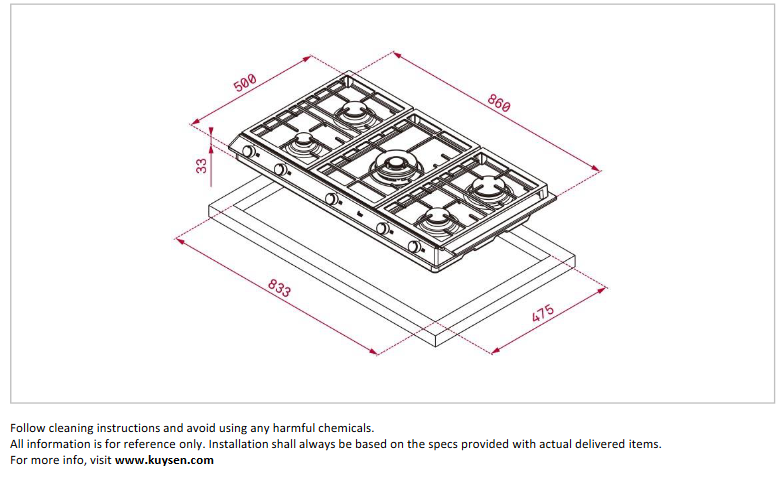 500

860

33

833

475

Follow cleaning instructions and avoid using any harmful chemicals.
All information is for reference only. Installation shall always be based on the specs provided with actual delivered items.
For more info, visit www.kuysen.com