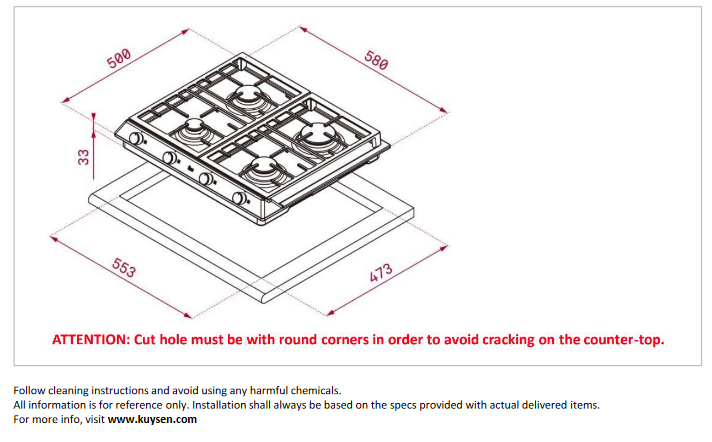 500

580

33

553

473

ATTENTION: Cut hole must be with round corners in order to avoid cracking on the counter-top.

Follow cleaning instructions and avoid using any harmful chemicals.
All information is for reference only. Installation shall always be based on the specs provided with actual delivered items.
For more info, visit www.kuysen.com