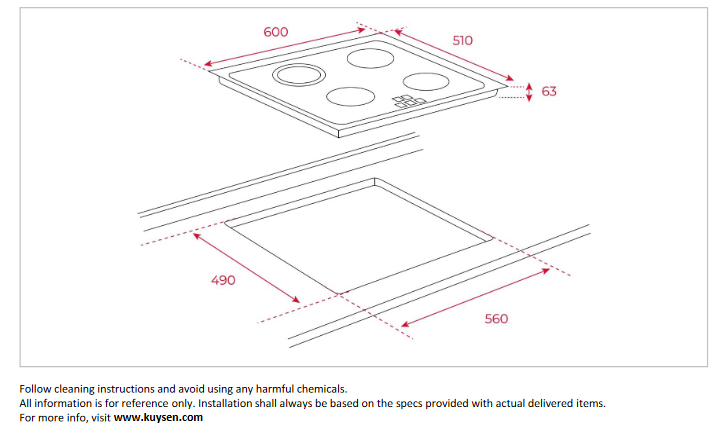 600

510

63

490

560

Follow cleaning instructions and avoid using any harmful chemicals.
All information is for reference only. Installation shall always be based on the specs provided with actual delivered items.
For more info, visit www.kuysen.com