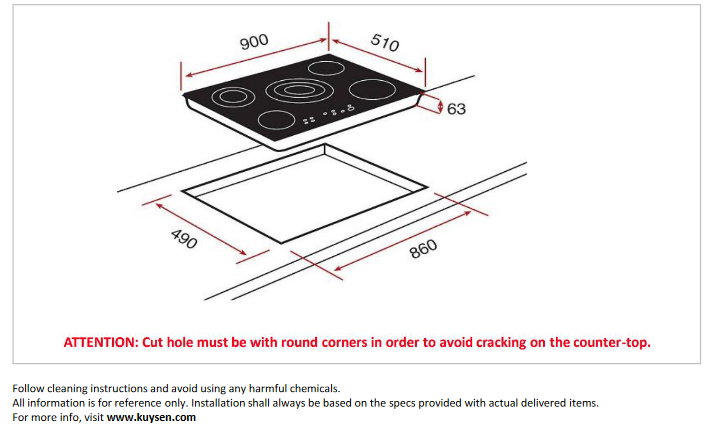 900

510

63

490

860

ATTENTION: Cut hole must be with round corners in order to avoid cracking on the counter-top.

Follow cleaning instructions and avoid using any harmful chemicals.
All information is for reference only. Installation shall always be based on the specs provided with actual delivered items.
For more info, visit www.kuysen.com