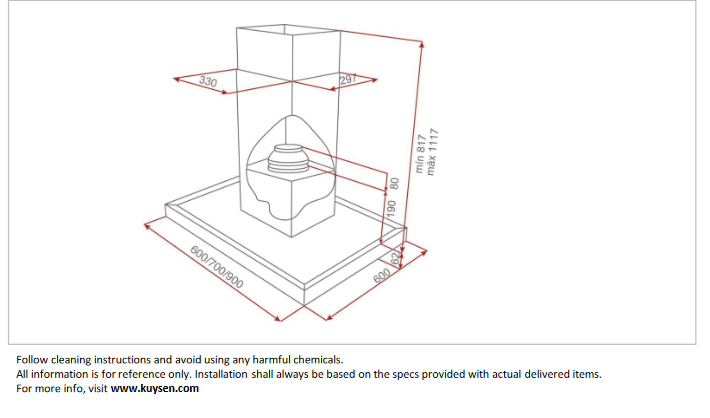 330
297
mín 817
máx 1117
80
190
62
600
600/700/900

Follow cleaning instructions and avoid using any harmful chemicals.
All information is for reference only. Installation shall always be based on the specs provided with actual delivered items.
For more info, visit www.kuysen.com