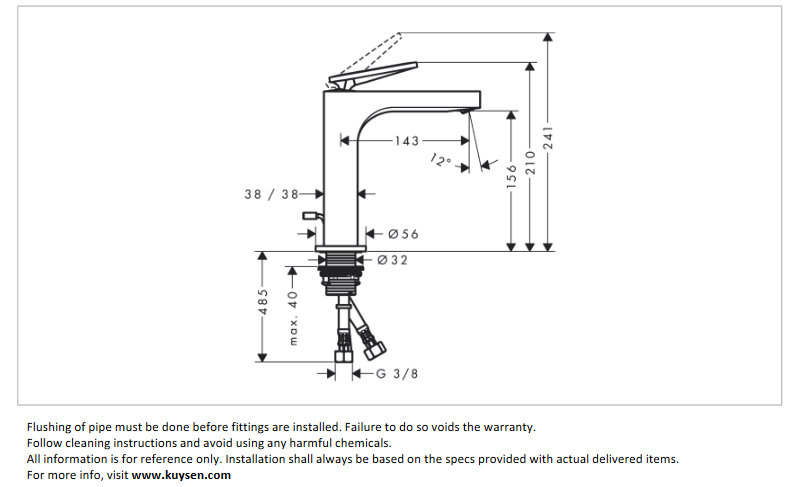 143
12°
156
210
241
38 / 38
Ø56
Ø32
485
max. 40
G 3/8

Flushing of pipe must be done before fittings are installed. Failure to do so voids the warranty.
Follow cleaning instructions and avoid using any harmful chemicals.
All information is for reference only. Installation shall always be based on the specs provided with actual delivered items.
For more info, visit www.kuysen.com