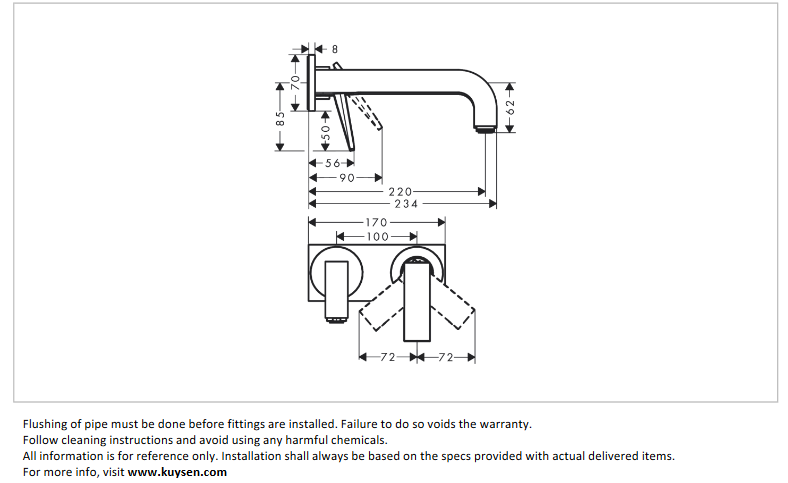 8
70
85
50
62
56
90
220
234
170
100
72
72

Flushing of pipe must be done before fittings are installed. Failure to do so voids the warranty.
Follow cleaning instructions and avoid using any harmful chemicals.
All information is for reference only. Installation shall always be based on the specs provided with actual delivered items.
For more info, visit www.kuysen.com