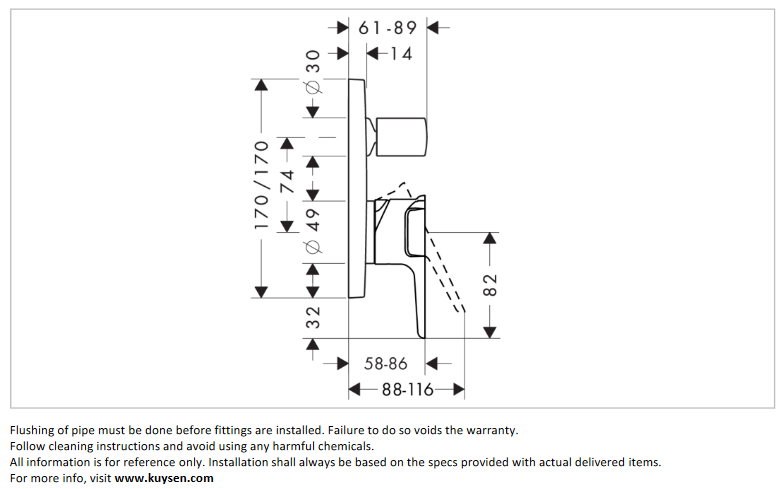 61-89
14
Ø 30
170/170
74
Ø 49
32
82
58-86
88-116

Flushing of pipe must be done before fittings are installed. Failure to do so voids the warranty.
Follow cleaning instructions and avoid using any harmful chemicals.
All information is for reference only. Installation shall always be based on the specs provided with actual delivered items.
For more info, visit www.kuysen.com