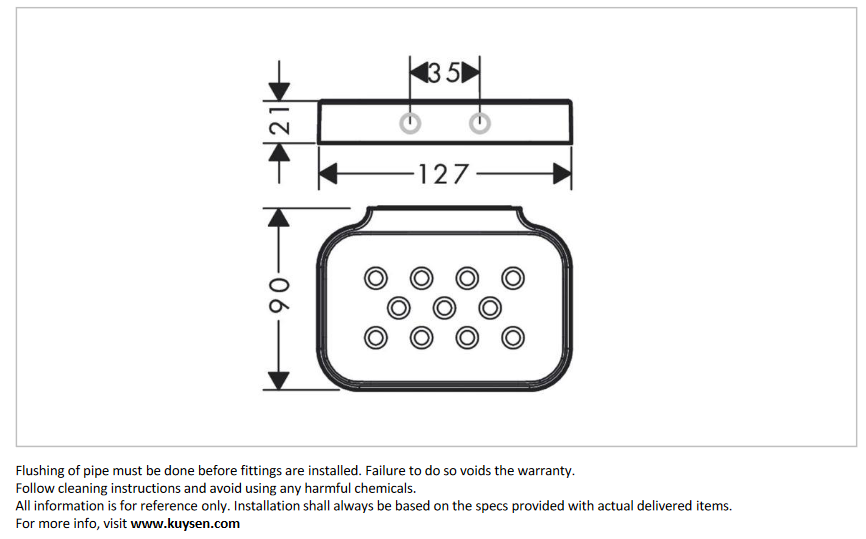 35

21

127

90

Flushing of pipe must be done before fittings are installed. Failure to do so voids the warranty.
Follow cleaning instructions and avoid using any harmful chemicals.
All information is for reference only. Installation shall always be based on the specs provided with actual delivered items.
For more info, visit www.kuysen.com