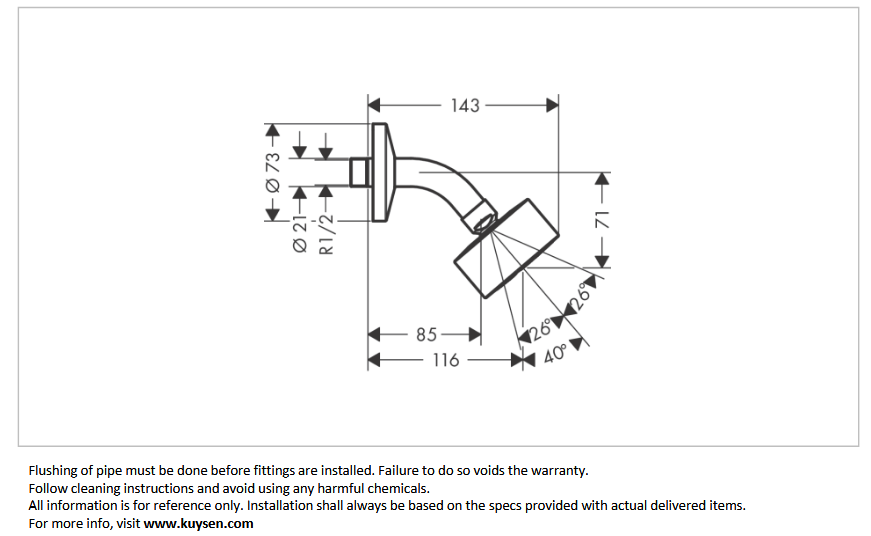 143
Ø 73
Ø 21
R1/2
71
85
116
26°
26°
40°

Flushing of pipe must be done before fittings are installed. Failure to do so voids the warranty.
Follow cleaning instructions and avoid using any harmful chemicals.
All information is for reference only. Installation shall always be based on the specs provided with actual delivered items.
For more info, visit www.kuysen.com