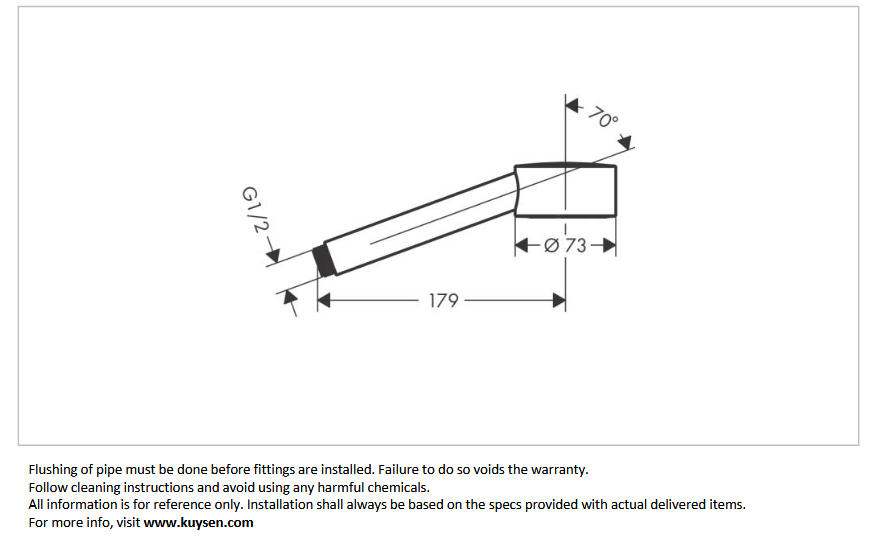 70°

G1/2

Ø 73

179

Flushing of pipe must be done before fittings are installed. Failure to do so voids the warranty.
Follow cleaning instructions and avoid using any harmful chemicals.
All information is for reference only. Installation shall always be based on the specs provided with actual delivered items.
For more info, visit www.kuysen.com