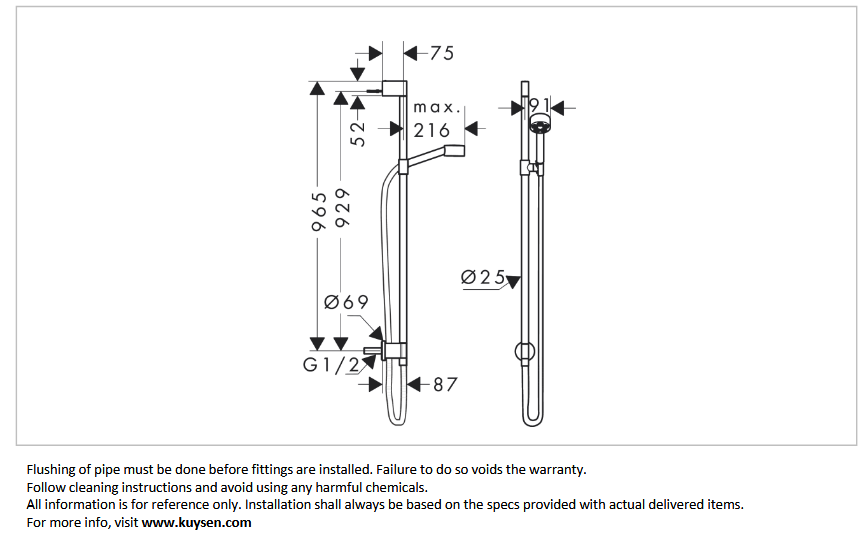 75
max.
216
52
965
929
Ø69
G1/2
87
91
Ø25

Flushing of pipe must be done before fittings are installed. Failure to do so voids the warranty.
Follow cleaning instructions and avoid using any harmful chemicals.
All information is for reference only. Installation shall always be based on the specs provided with actual delivered items.
For more info, visit www.kuysen.com