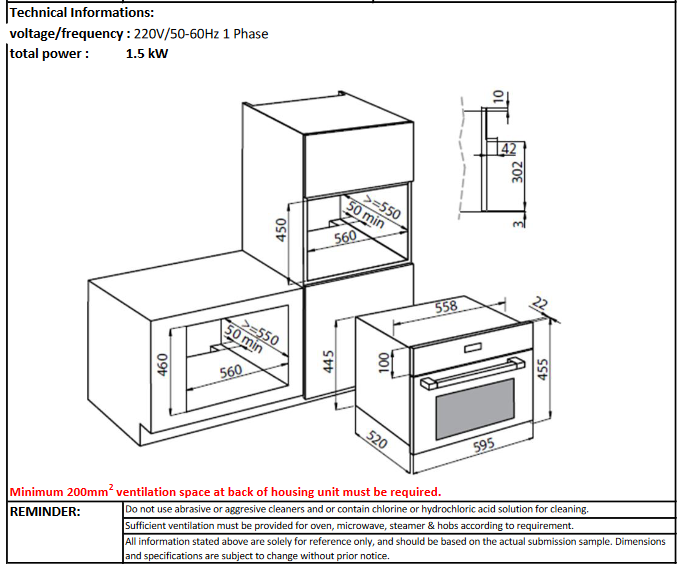 Technical Informations:
voltage/frequency : 220V/50-60Hz 1 Phase
total power : 1.5 kW

10
42
302
3
450
>=550
50 min
560
460
>=550
50 min
560
445
558
22
100
455
520
595

Minimum 200mm$^2$ ventilation space at back of housing unit must be required.

| REMINDER: | Do not use abrasive or aggresive cleaners and or contain chlorine or hydrochloric acid solution for cleaning. |
|---|---|
| | Sufficient ventilation must be provided for oven, microwave, steamer & hobs according to requirement. |
| | All information stated above are solely for reference only, and should be based on the actual submission sample. Dimensions and specifications are subject to change without prior notice. |