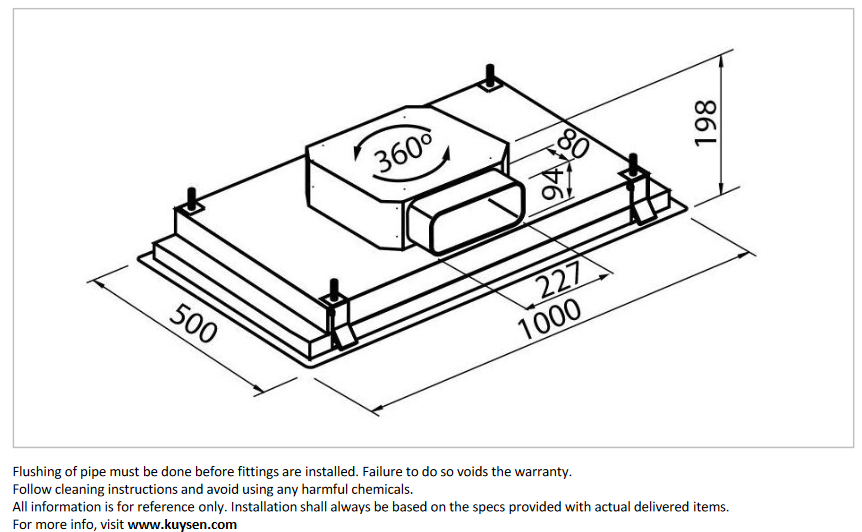 360°
80
94
198
227
1000
500

Flushing of pipe must be done before fittings are installed. Failure to do so voids the warranty.
Follow cleaning instructions and avoid using any harmful chemicals.
All information is for reference only. Installation shall always be based on the specs provided with actual delivered items.
For more info, visit www.kuysen.com