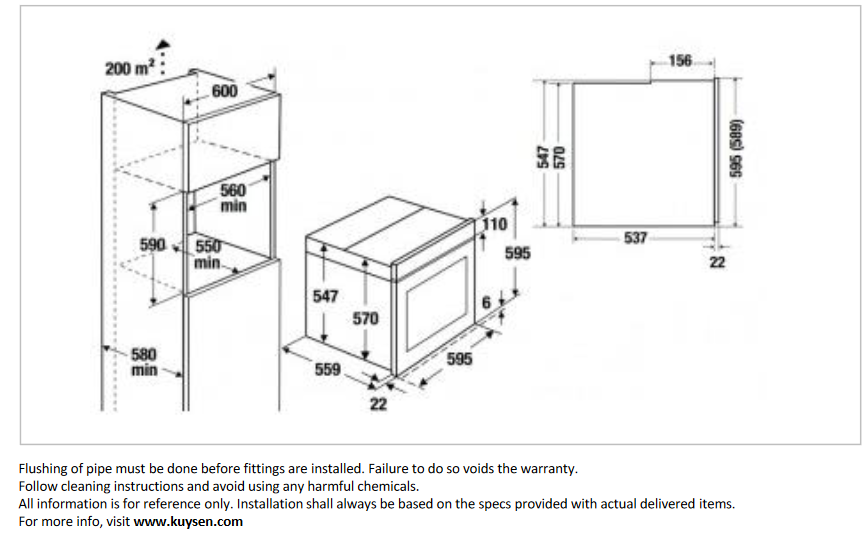 200 m²
600
560 min
590
550 min
580 min
547
570
559
22
110
595
6
595
156
547
570
595 (589)
537
22

Flushing of pipe must be done before fittings are installed. Failure to do so voids the warranty.
Follow cleaning instructions and avoid using any harmful chemicals.
All information is for reference only. Installation shall always be based on the specs provided with actual delivered items.
For more info, visit www.kuysen.com