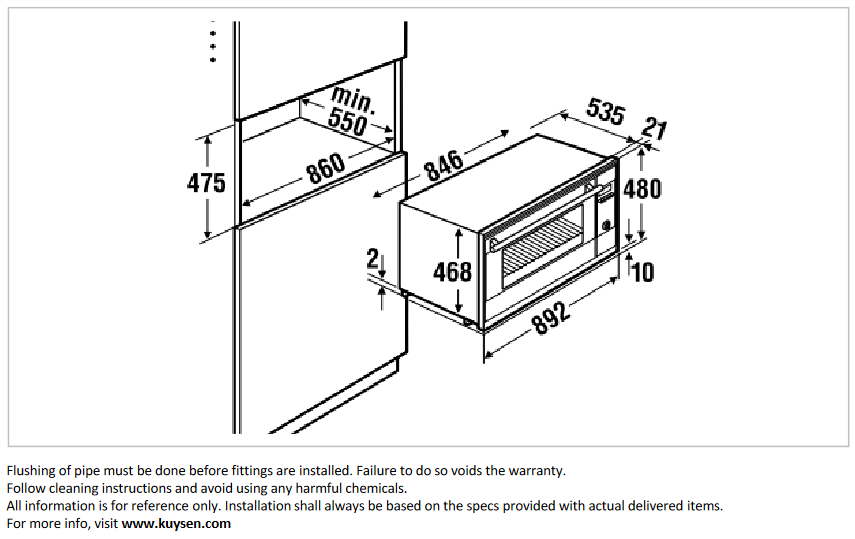 min.
550
475
860
846
535
21
480
2
468
10
892

Flushing of pipe must be done before fittings are installed. Failure to do so voids the warranty.
Follow cleaning instructions and avoid using any harmful chemicals.
All information is for reference only. Installation shall always be based on the specs provided with actual delivered items.
For more info, visit www.kuysen.com