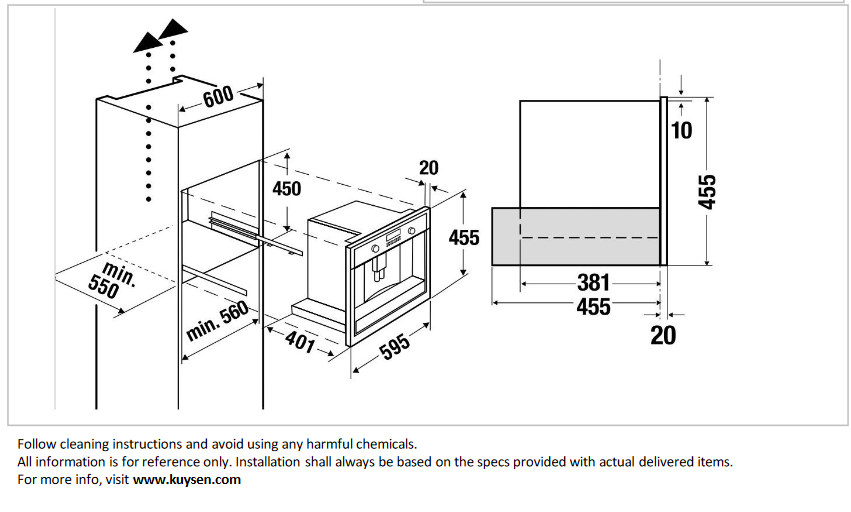 600
450
20
455
min. 550
min. 560
401
595
10
455
381
455
20

Follow cleaning instructions and avoid using any harmful chemicals.
All information is for reference only. Installation shall always be based on the specs provided with actual delivered items.
For more info, visit www.kuysen.com