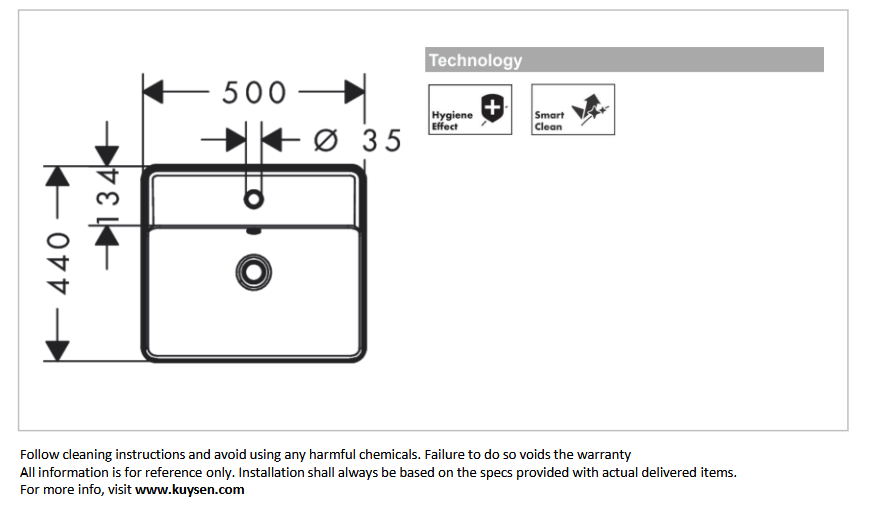 500

Ø 35

134

440

Technology

Hygiene Effect

Smart Clean

Follow cleaning instructions and avoid using any harmful chemicals. Failure to do so voids the warranty
All information is for reference only. Installation shall always be based on the specs provided with actual delivered items.
For more info, visit www.kuysen.com