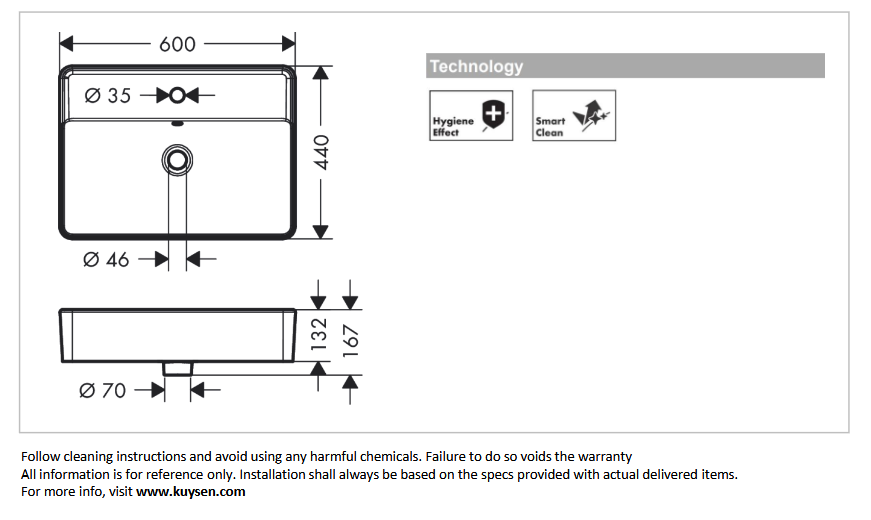 600

Ø 35

440

Ø 46

132

167

Ø 70

Technology

Hygiene Effect

Smart Clean

Follow cleaning instructions and avoid using any harmful chemicals. Failure to do so voids the warranty
All information is for reference only. Installation shall always be based on the specs provided with actual delivered items.
For more info, visit www.kuysen.com