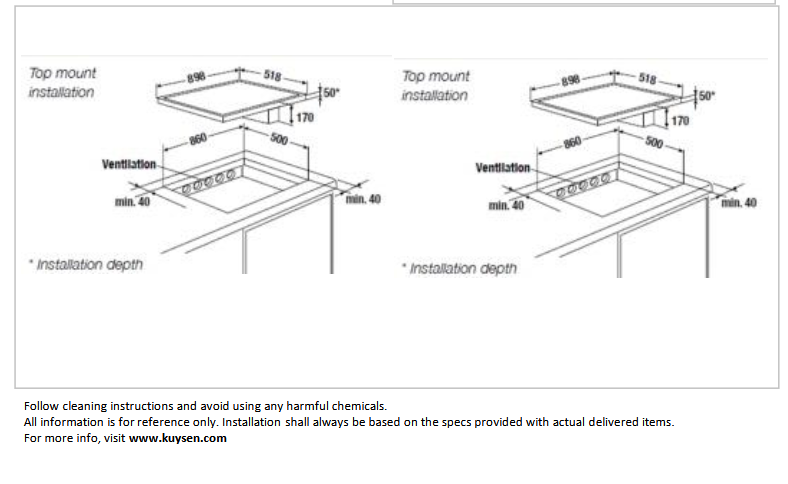 Top mount installation

898

518

50*

170

860

500

Ventilation

min. 40

min. 40

* Installation depth

Top mount installation

898

518

50*

170

860

500

Ventilation

min. 40

min. 40

* Installation depth

Follow cleaning instructions and avoid using any harmful chemicals.
All information is for reference only. Installation shall always be based on the specs provided with actual delivered items.
For more info, visit www.kuysen.com