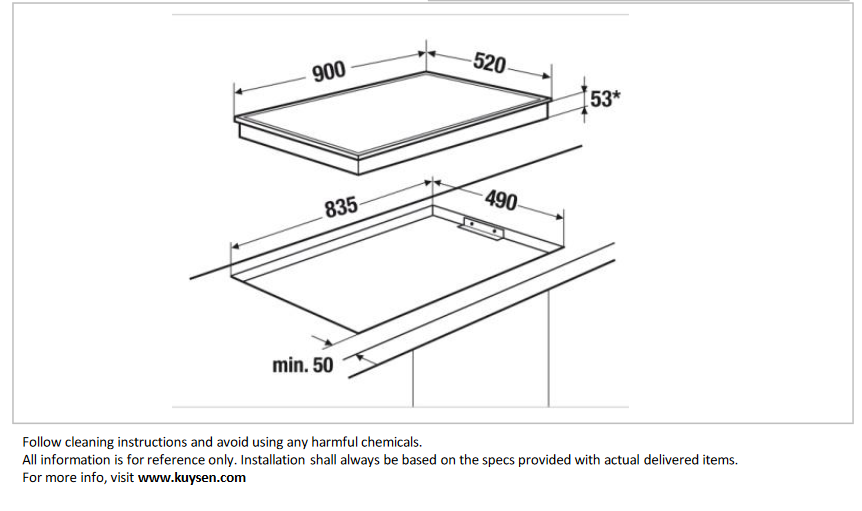 900
520
53*
835
490
min. 50

Follow cleaning instructions and avoid using any harmful chemicals.
All information is for reference only. Installation shall always be based on the specs provided with actual delivered items.
For more info, visit www.kuysen.com