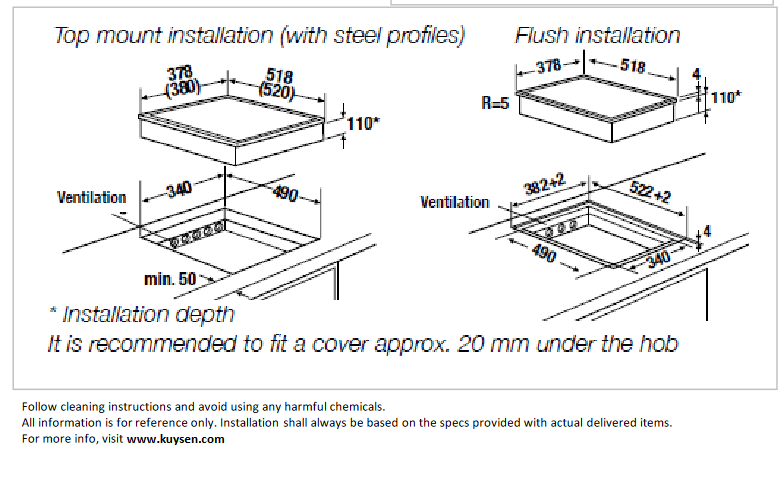 Top mount installation (with steel profiles)

378 (380)

518 (520)

110*

Ventilation

340

490

min. 50

Flush installation

378

518

4

110*

R=5

Ventilation

382+2

522+2

4

490

340

* Installation depth

It is recommended to fit a cover approx. 20 mm under the hob

Follow cleaning instructions and avoid using any harmful chemicals.
All information is for reference only. Installation shall always be based on the specs provided with actual delivered items.
For more info, visit www.kuysen.com